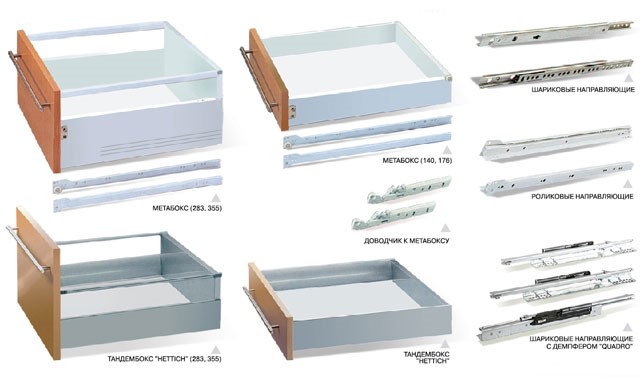 МЕТАБОКС (283, 355)

ТАНДЕМБОКС "HETTICH" (283, 355)

МЕТАБОКС (140, 176)

ДОВОДЧИК К МЕТАБОКСУ

ТАНДЕМБОКС "HETTICH"

ШАРИКОВЫЕ НАПРАВЛЯЮЩИЕ

РОЛИКОВЫЕ НАПРАВЛЯЮЩИЕ

ШАРИКОВЫЕ НАПРАВЛЯЮЩИЕ С ДЕМПФЕРОМ "QUADRO"